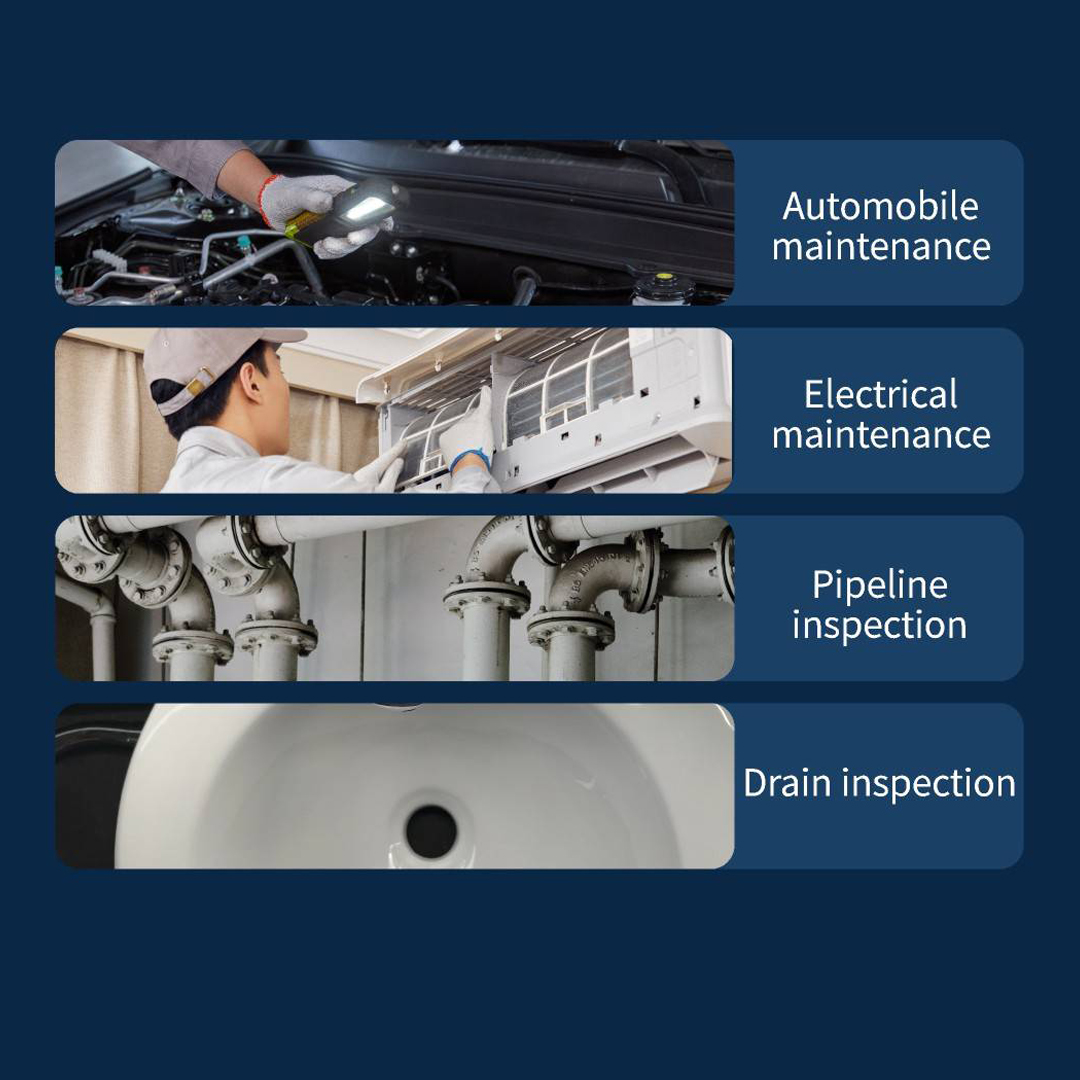 Automobile maintenance

Electrical maintenance

Pipeline inspection

Drain inspection